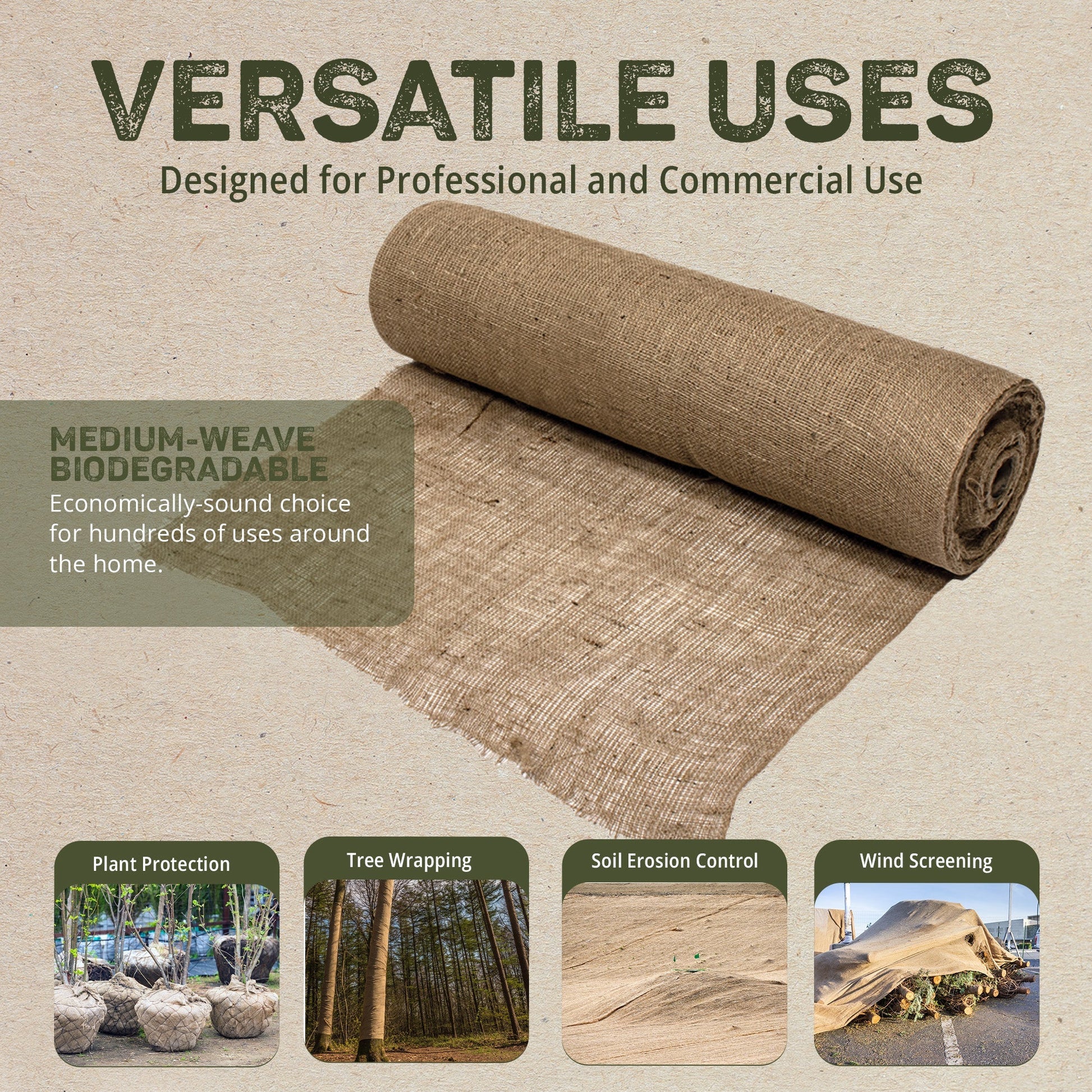 VERSATILE USES

Designed for Professional and Commercial Use

MEDIUM-WEAVE BIODEGRADABLE

Economically-sound choice for hundreds of uses around the home.

Plant Protection

Tree Wrapping

Soil Erosion Control

Wind Screening