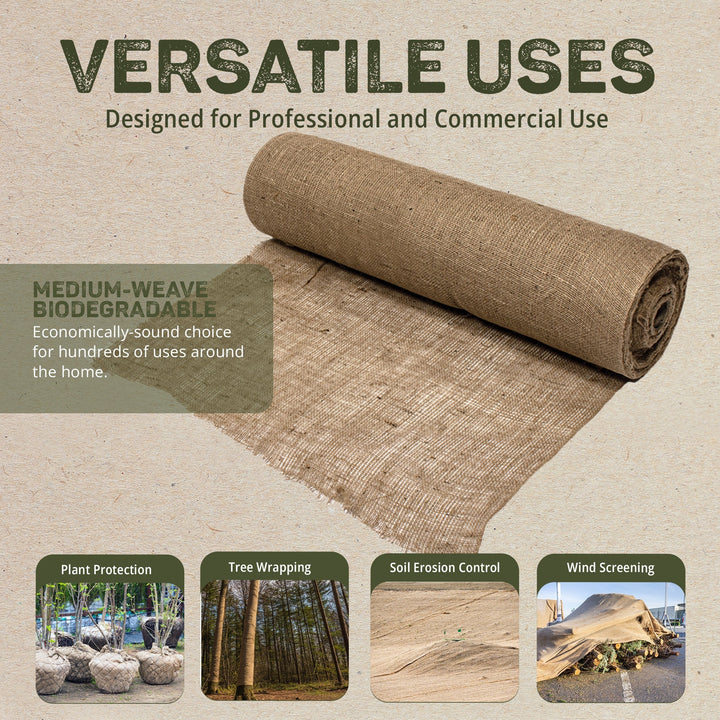 VERSATILE USES
Designed for Professional and Commercial Use

MEDIUM-WEAVE BIODEGRADABLE
Economically-sound choice for hundreds of uses around the home.

Plant Protection

Tree Wrapping

Soil Erosion Control

Wind Screening