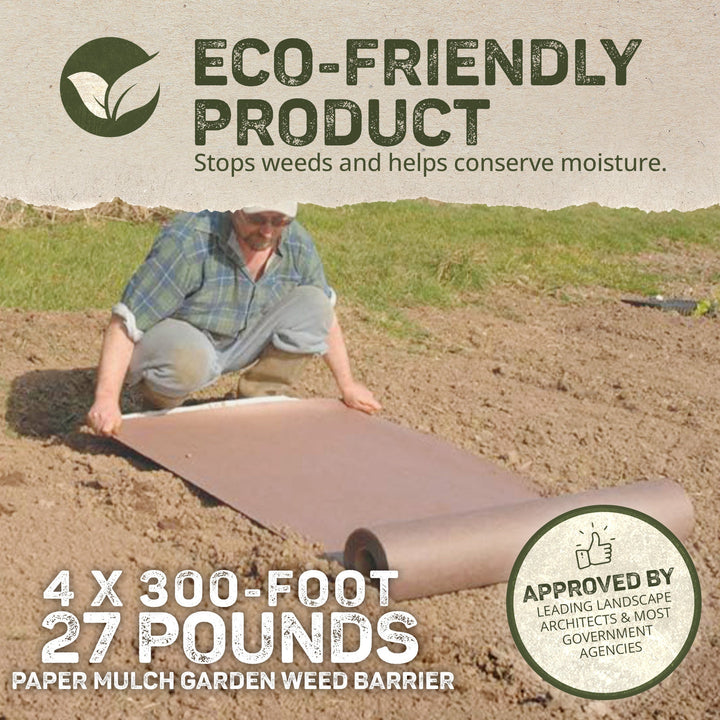 ECO-FRIENDLY PRODUCT
Stops weeds and helps conserve moisture.

4 X 300-FOOT
27 POUNDS
PAPER MULCH GARDEN WEED BARRIER

APPROVED BY
LEADING LANDSCAPE ARCHITECTS & MOST GOVERNMENT AGENCIES