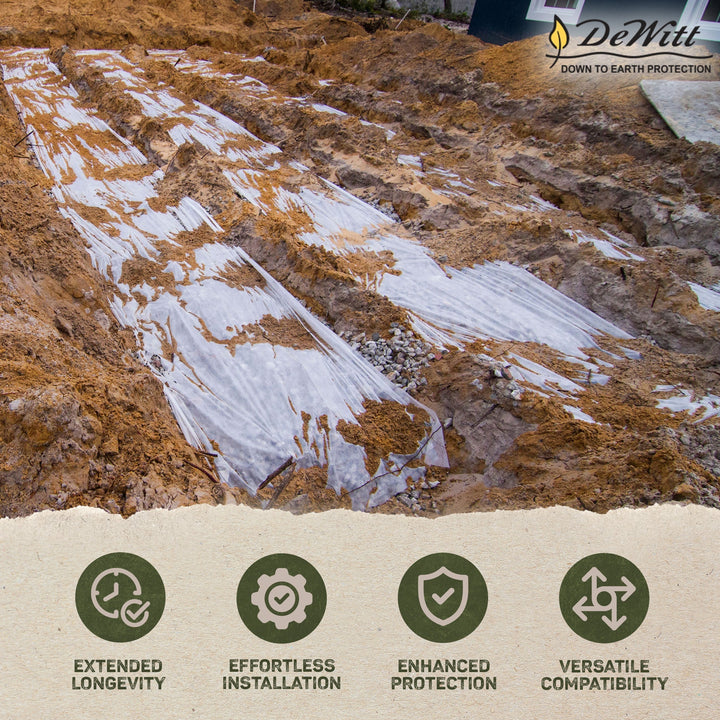 DeWitt
DOWN TO EARTH PROTECTION

EXTENDED LONGEVITY

EFFORTLESS INSTALLATION

ENHANCED PROTECTION

VERSATILE COMPATIBILITY