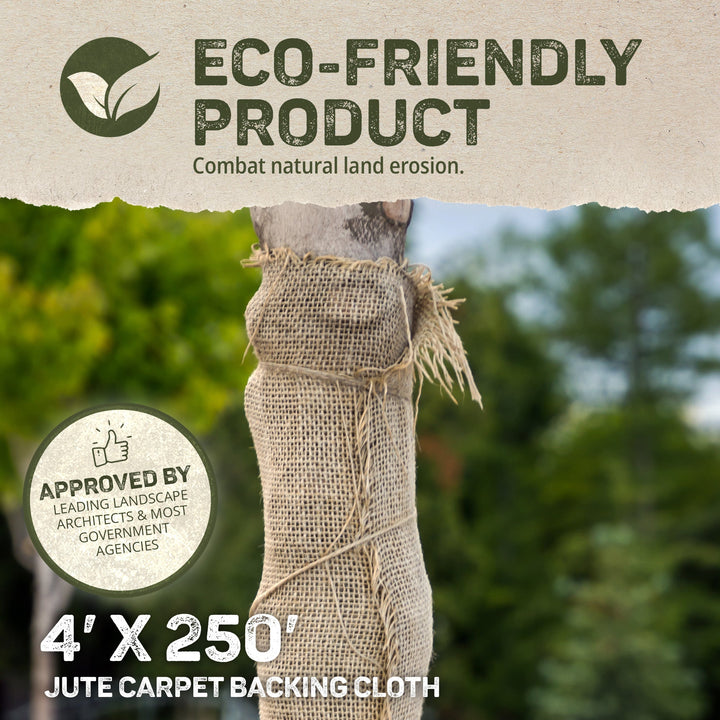 ECO-FRIENDLY PRODUCT
Combat natural land erosion.

APPROVED BY
LEADING LANDSCAPE ARCHITECTS & MOST GOVERNMENT AGENCIES

4' X 250'
JUTE CARPET BACKING CLOTH