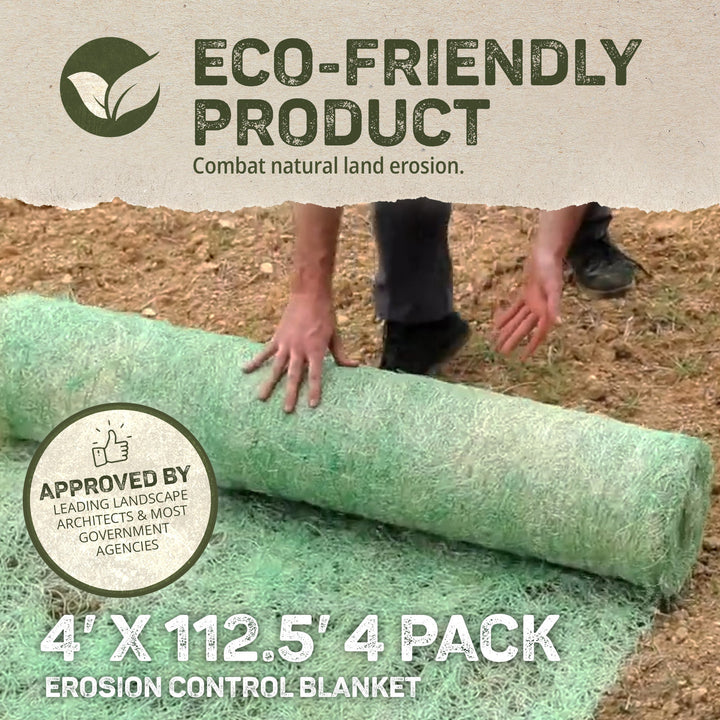 ECO-FRIENDLY PRODUCT
Combat natural land erosion.

APPROVED BY
LEADING LANDSCAPE ARCHITECTS & MOST GOVERNMENT AGENCIES

4' X 112.5' 4 PACK
EROSION CONTROL BLANKET