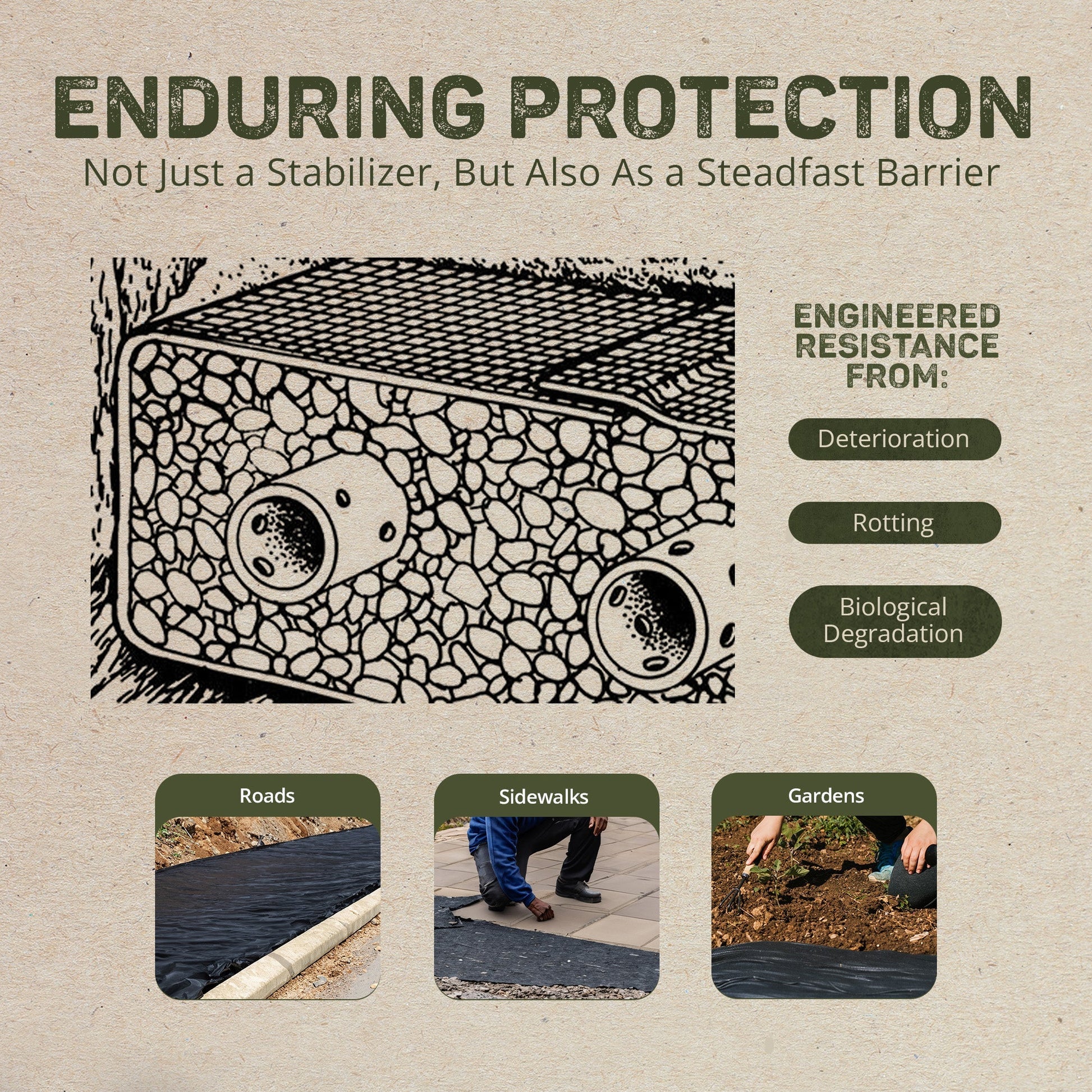 ENDURING PROTECTION

Not Just a Stabilizer, But Also As a Steadfast Barrier

ENGINEERED RESISTANCE FROM:

Deterioration

Rotting

Biological Degradation

Roads

Sidewalks

Gardens