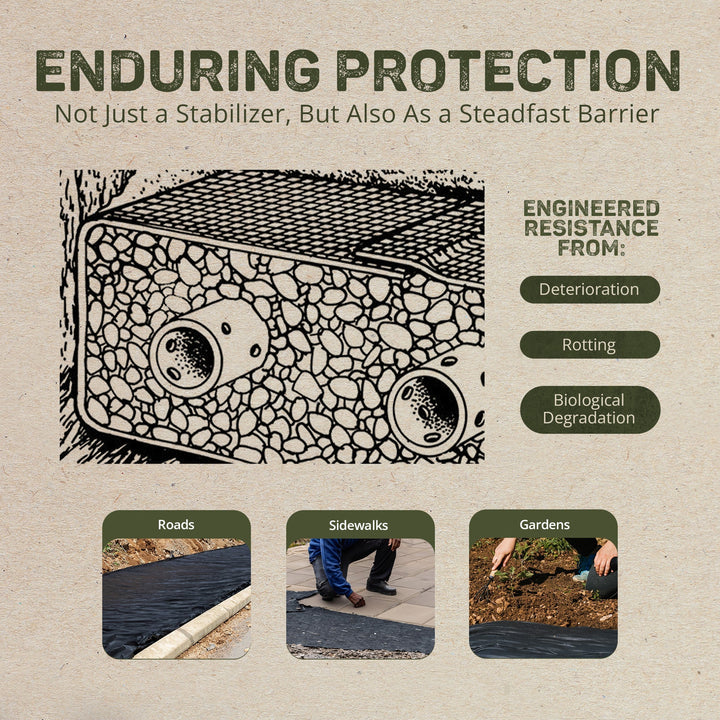 ENDURING PROTECTION
Not Just a Stabilizer, But Also As a Steadfast Barrier

ENGINEERED RESISTANCE FROM:

Deterioration

Rotting

Biological Degradation

Roads

Sidewalks

Gardens