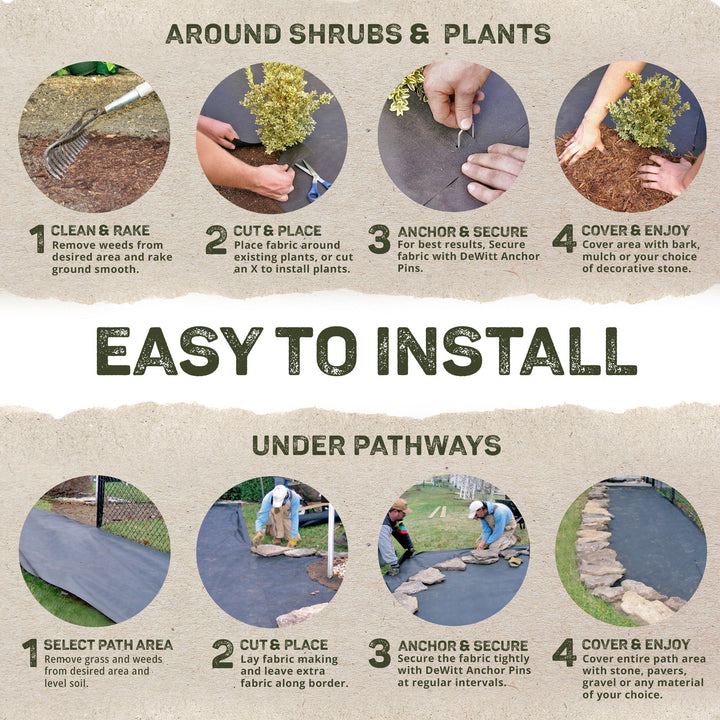 AROUND SHRUBS & PLANTS

1 CLEAN & RAKE
Remove weeds from desired area and rake ground smooth.

2 CUT & PLACE
Place fabric around existing plants, or cut an X to install plants.

3 ANCHOR & SECURE
For best results, Secure fabric with DeWitt Anchor Pins.

4 COVER & ENJOY
Cover area with bark, mulch or your choice of decorative stone.

EASY TO INSTALL

UNDER PATHWAYS

1 SELECT PATH AREA
Remove grass and weeds from desired area and level soil.

2 CUT & PLACE
Lay fabric making and leave extra fabric along border.

3 ANCHOR & SECURE
Secure the fabric tightly with DeWitt Anchor Pins at regular intervals.

4 COVER & ENJOY
Cover entire path area with stone, pavers, gravel or any material of your choice.