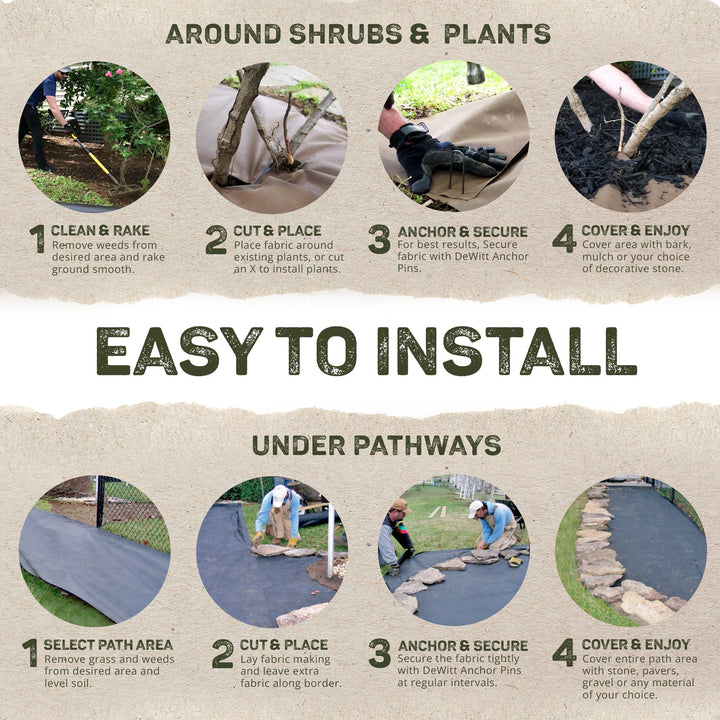 AROUND SHRUBS & PLANTS

1 CLEAN & RAKE
Remove weeds from desired area and rake ground smooth.

2 CUT & PLACE
Place fabric around existing plants, or cut an X to install plants.

3 ANCHOR & SECURE
For best results, Secure fabric with DeWitt Anchor Pins.

4 COVER & ENJOY
Cover area with bark, mulch or your choice of decorative stone.

EASY TO INSTALL

UNDER PATHWAYS

1 SELECT PATH AREA
Remove grass and weeds from desired area and level soil.

2 CUT & PLACE
Lay fabric making and leave extra fabric along border.

3 ANCHOR & SECURE
Secure the fabric tightly with DeWitt Anchor Pins at regular intervals.

4 COVER & ENJOY
Cover entire path area with stone, pavers, gravel or any material of your choice.