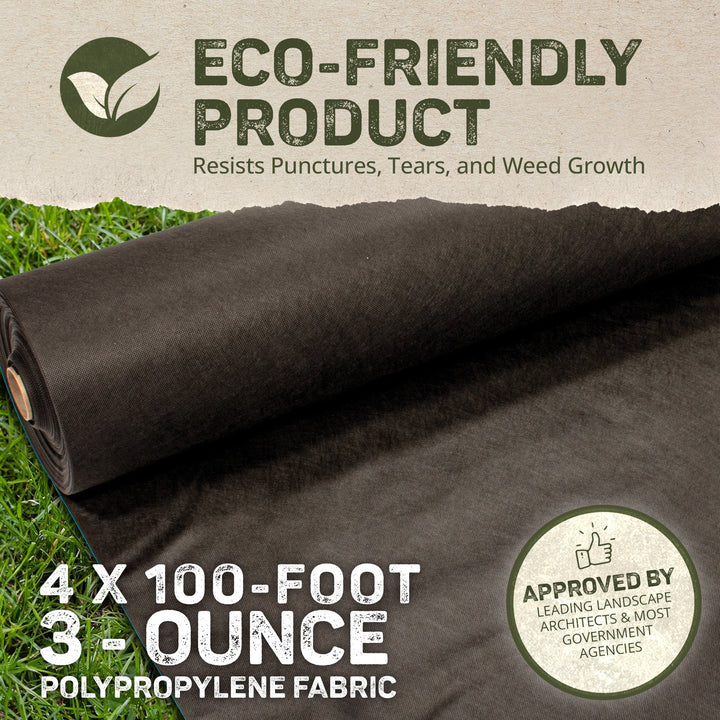 ECO-FRIENDLY PRODUCT
Resists Punctures, Tears, and Weed Growth

4 X 100-FOOT
3 - OUNCE
POLYPROPYLENE FABRIC

APPROVED BY
LEADING LANDSCAPE ARCHITECTS & MOST GOVERNMENT AGENCIES