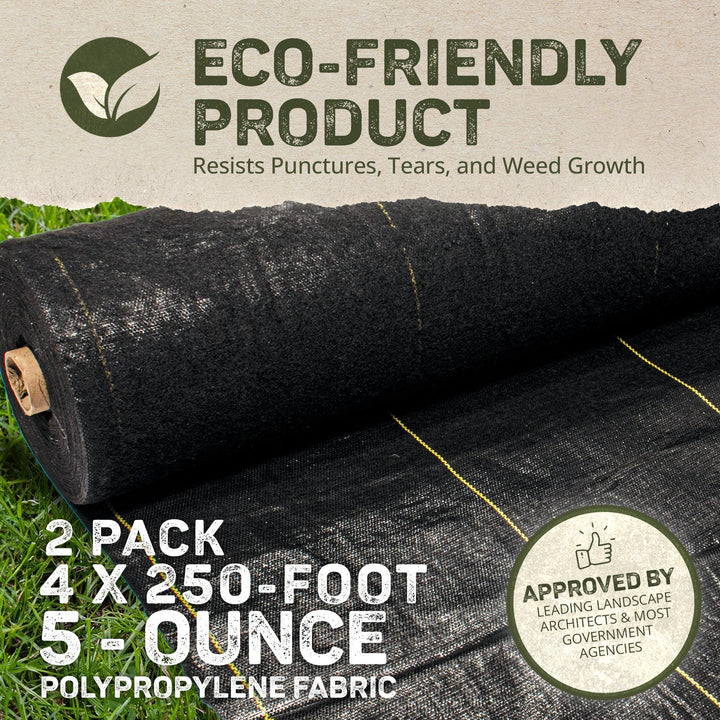 ECO-FRIENDLY PRODUCT

Resists Punctures, Tears, and Weed Growth

2 PACK
4 X 250-FOOT
5 - OUNCE
POLYPROPYLENE FABRIC

APPROVED BY
LEADING LANDSCAPE ARCHITECTS & MOST GOVERNMENT AGENCIES