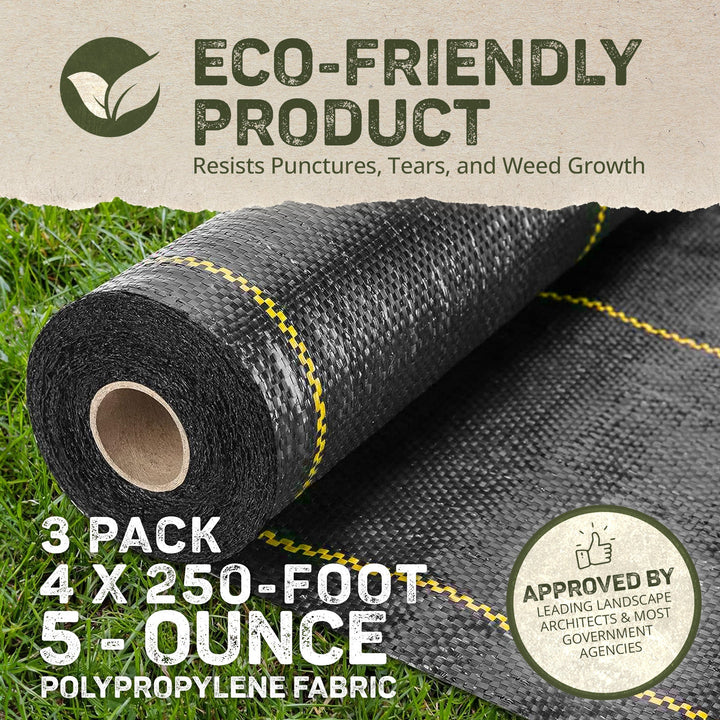 ECO-FRIENDLY PRODUCT
Resists Punctures, Tears, and Weed Growth

3 PACK
4 X 250-FOOT
5 - OUNCE
POLYPROPYLENE FABRIC

APPROVED BY
LEADING LANDSCAPE ARCHITECTS & MOST GOVERNMENT AGENCIES