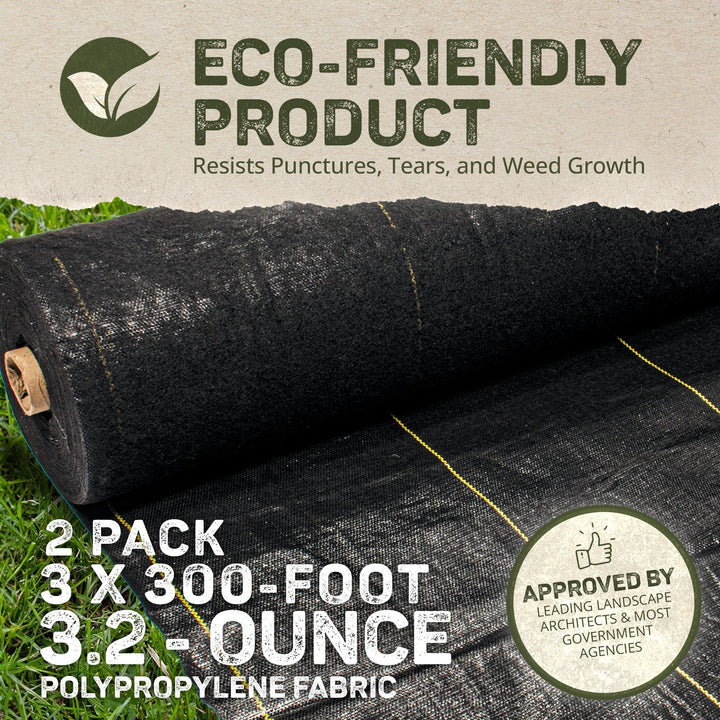 ECO-FRIENDLY PRODUCT

Resists Punctures, Tears, and Weed Growth

2 PACK
3 X 300-FOOT
3.2 - OUNCE
POLYPROPYLENE FABRIC

APPROVED BY
LEADING LANDSCAPE ARCHITECTS & MOST GOVERNMENT AGENCIES