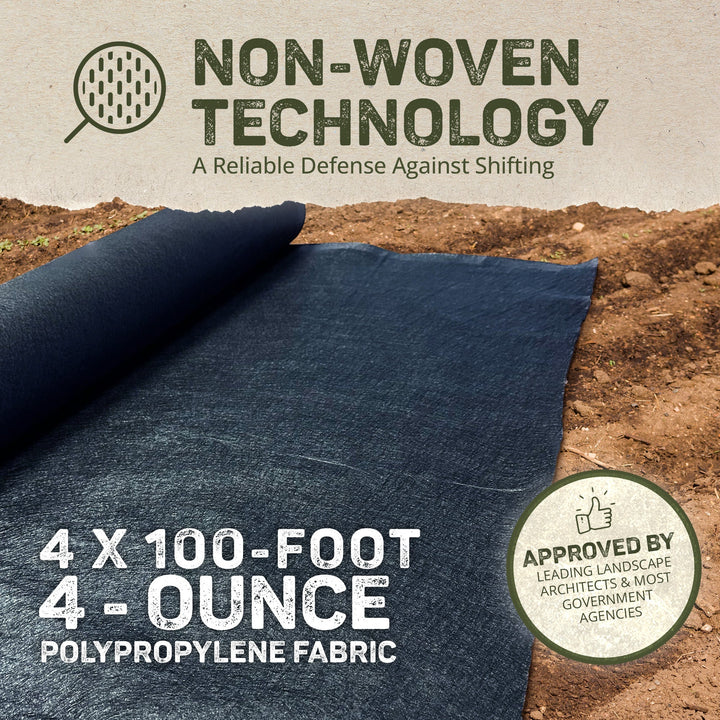 NON-WOVEN TECHNOLOGY
A Reliable Defense Against Shifting

4 X 100-FOOT
4 - OUNCE
POLYPROPYLENE FABRIC

APPROVED BY
LEADING LANDSCAPE ARCHITECTS & MOST GOVERNMENT AGENCIES