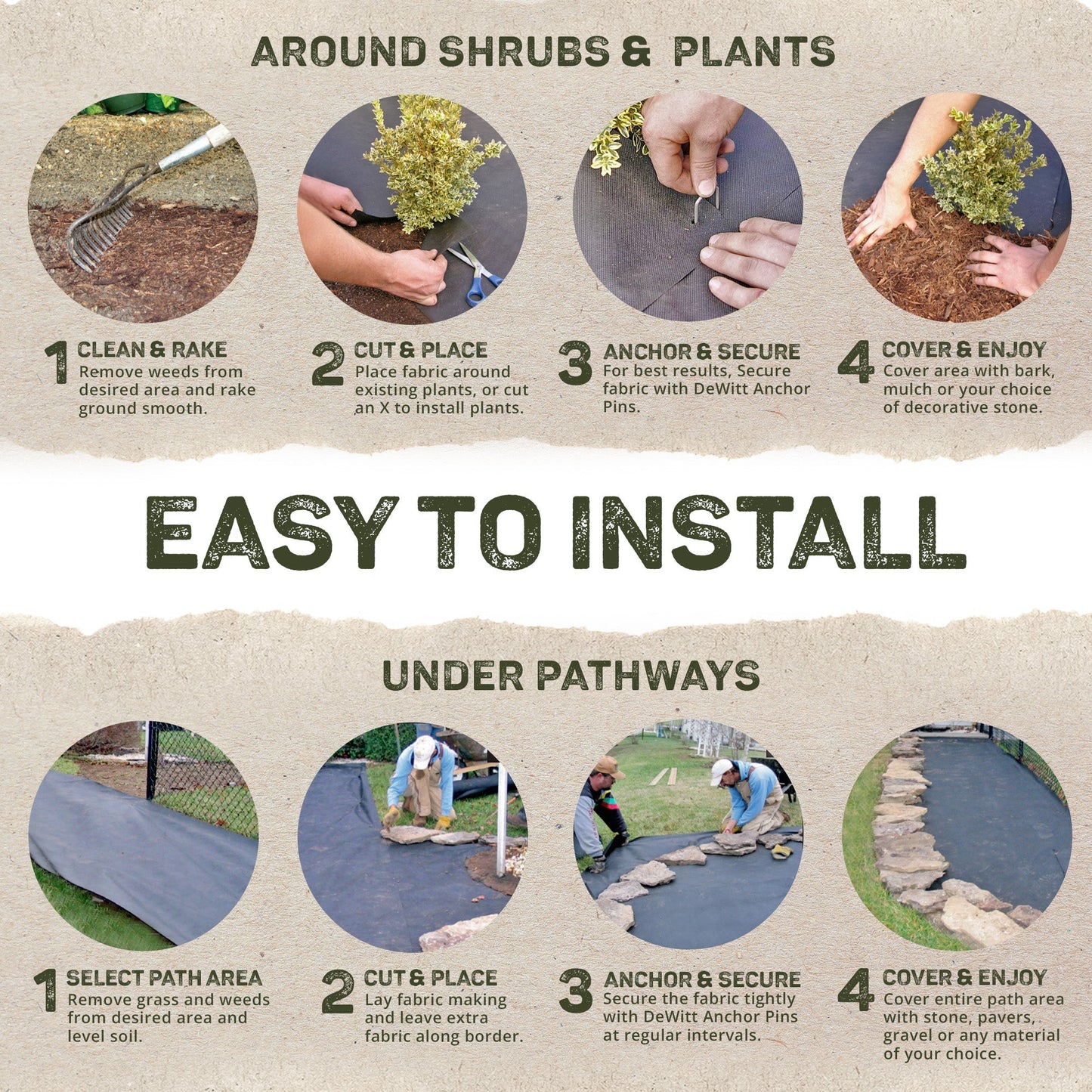 AROUND SHRUBS & PLANTS

1 CLEAN & RAKE
Remove weeds from desired area and rake ground smooth.

2 CUT & PLACE
Place fabric around existing plants, or cut an X to install plants.

3 ANCHOR & SECURE
For best results, Secure fabric with DeWitt Anchor Pins.

4 COVER & ENJOY
Cover area with bark, mulch or your choice of decorative stone.

EASY TO INSTALL

UNDER PATHWAYS

1 SELECT PATH AREA
Remove grass and weeds from desired area and level soil.

2 CUT & PLACE
Lay fabric making and leave extra fabric along border.

3 ANCHOR & SECURE
Secure the fabric tightly with DeWitt Anchor Pins at regular intervals.

4 COVER & ENJOY
Cover entire path area with stone, pavers, gravel or any material of your choice.