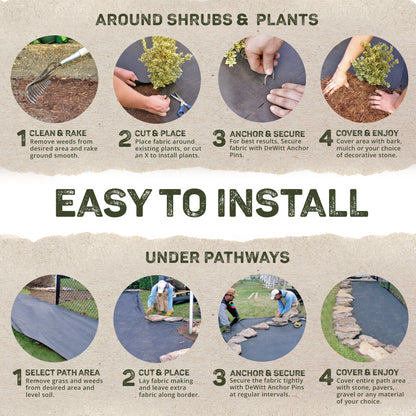 AROUND SHRUBS & PLANTS

1 CLEAN & RAKE
Remove weeds from desired area and rake ground smooth.

2 CUT & PLACE
Place fabric around existing plants, or cut an X to install plants.

3 ANCHOR & SECURE
For best results, Secure fabric with DeWitt Anchor Pins.

4 COVER & ENJOY
Cover area with bark, mulch or your choice of decorative stone.

EASY TO INSTALL

UNDER PATHWAYS

1 SELECT PATH AREA
Remove grass and weeds from desired area and level soil.

2 CUT & PLACE
Lay fabric making and leave extra fabric along border.

3 ANCHOR & SECURE
Secure the fabric tightly with DeWitt Anchor Pins at regular intervals.

4 COVER & ENJOY
Cover entire path area with stone, pavers, gravel or any material of your choice.