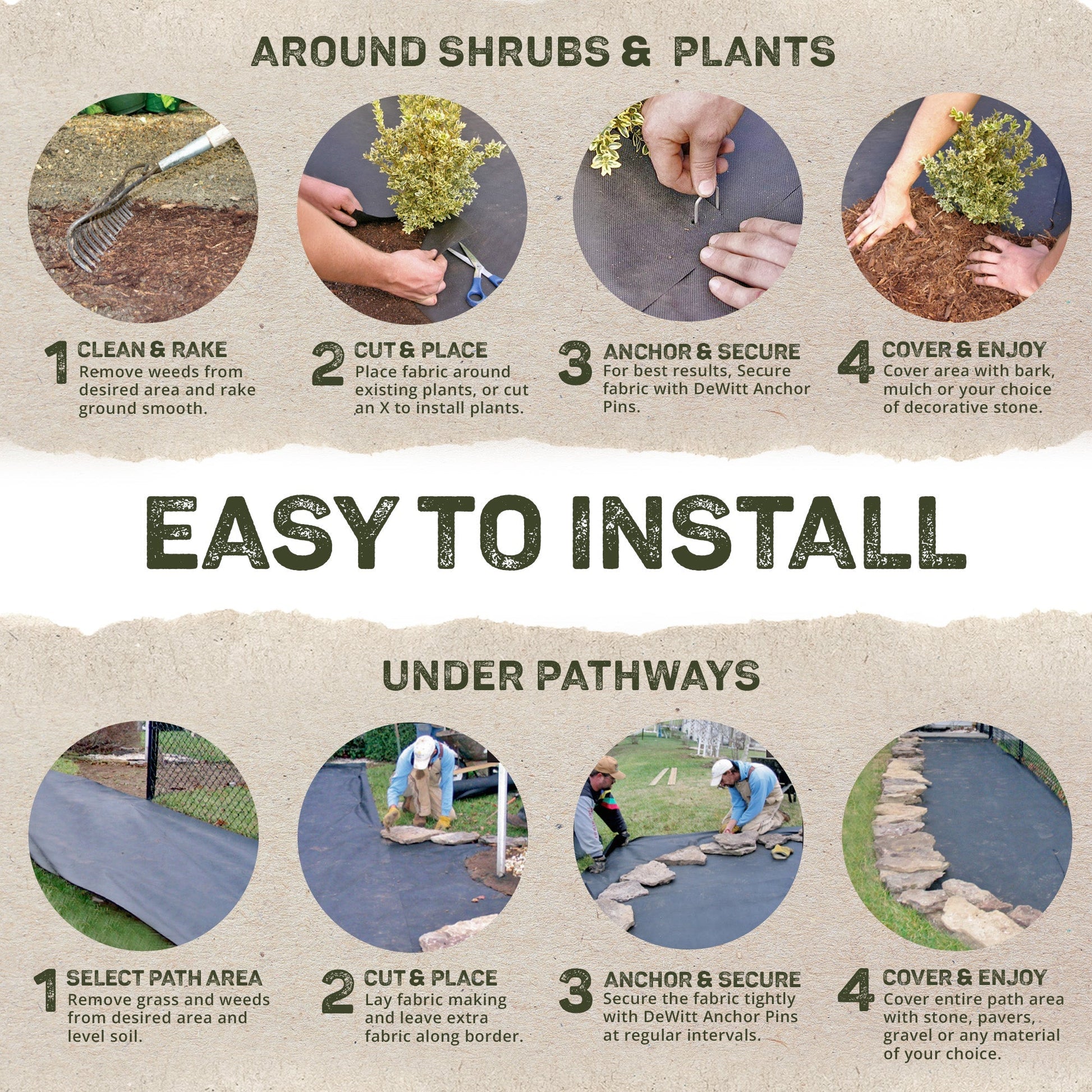 AROUND SHRUBS & PLANTS

1 CLEAN & RAKE
Remove weeds from desired area and rake ground smooth.

2 CUT & PLACE
Place fabric around existing plants, or cut an X to install plants.

3 ANCHOR & SECURE
For best results, Secure fabric with DeWitt Anchor Pins.

4 COVER & ENJOY
Cover area with bark, mulch or your choice of decorative stone.

EASY TO INSTALL

UNDER PATHWAYS

1 SELECT PATH AREA
Remove grass and weeds from desired area and level soil.

2 CUT & PLACE
Lay fabric making and leave extra fabric along border.

3 ANCHOR & SECURE
Secure the fabric tightly with DeWitt Anchor Pins at regular intervals.

4 COVER & ENJOY
Cover entire path area with stone, pavers, gravel or any material of your choice.