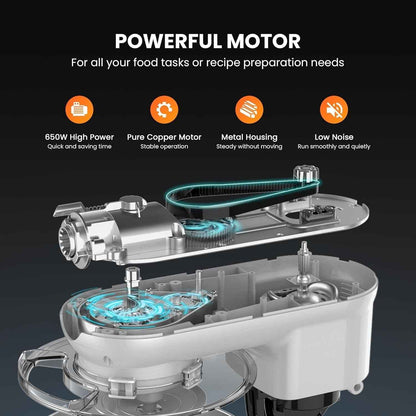 POWERFUL MOTOR
For all your food tasks or recipe preparation needs

650W High Power
Quick and saving time

Pure Copper Motor
Stable operation

Metal Housing
Steady without moving

Low Noise
Run smoothly and quietly