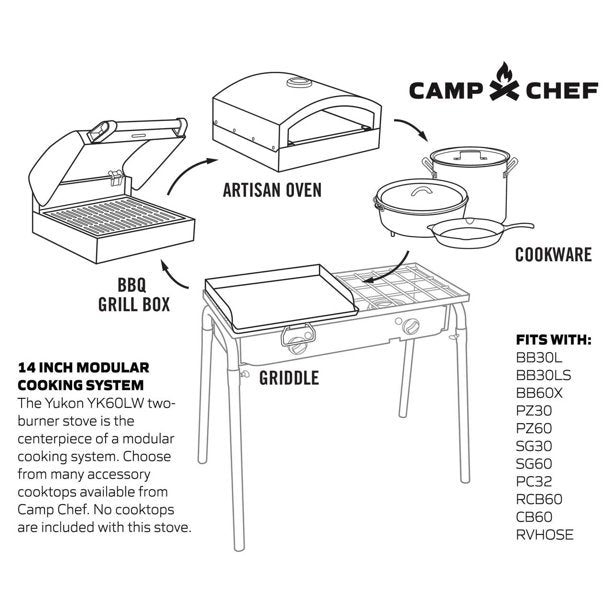 CAMP CHEF

ARTISAN OVEN

COOKWARE

BBQ GRILL BOX

GRIDDLE

14 INCH MODULAR COOKING SYSTEM
The Yukon YK60LW two-burner stove is the centerpiece of a modular cooking system. Choose from many accessory cooktops available from Camp Chef. No cooktops are included with this stove.

FITS WITH:
BB30L
BB30LS
BB60X
PZ30
PZ60
SG30
SG60
PC32
RCB60
CB60
RVHOSE