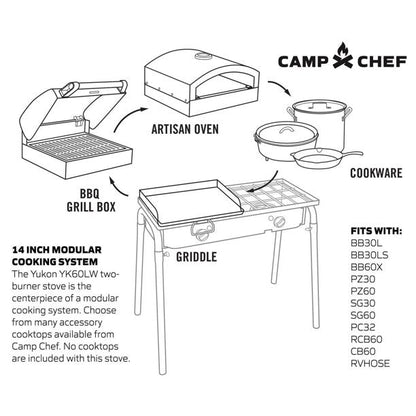 CAMP CHEF

ARTISAN OVEN

COOKWARE

BBQ
GRILL BOX

GRIDDLE

14 INCH MODULAR COOKING SYSTEM
The Yukon YK60LW two-burner stove is the centerpiece of a modular cooking system. Choose from many accessory cooktops available from Camp Chef. No cooktops are included with this stove.

FITS WITH:
BB30L
BB30LS
BB60X
PZ30
PZ60
SG30
SG60
PC32
RCB60
CB60
RVHOSE