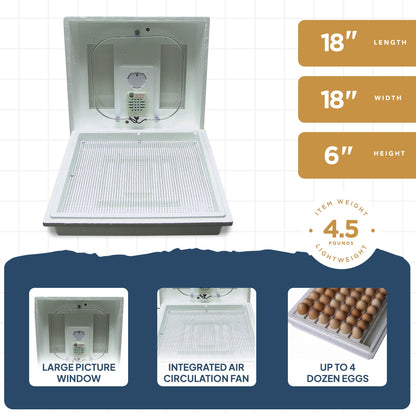 18" LENGTH

18" WIDTH

6" HEIGHT

ITEM WEIGHT
4.5
POUNDS
LIGHTWEIGHT

LARGE PICTURE WINDOW

INTEGRATED AIR CIRCULATION FAN

UP TO 4 DOZEN EGGS