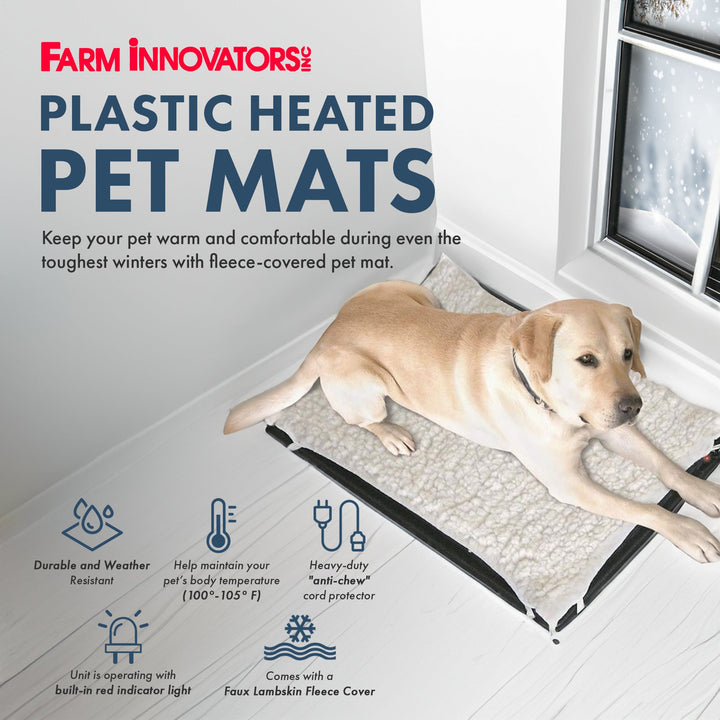 FARM INNOVATORS INC

PLASTIC HEATED PET MATS

Keep your pet warm and comfortable during even the toughest winters with fleece-covered pet mat.

Durable and Weather Resistant

Help maintain your pet's body temperature (100°-105° F)

Heavy-duty "anti-chew" cord protector

Unit is operating with built-in red indicator light

Comes with a Faux Lambskin Fleece Cover