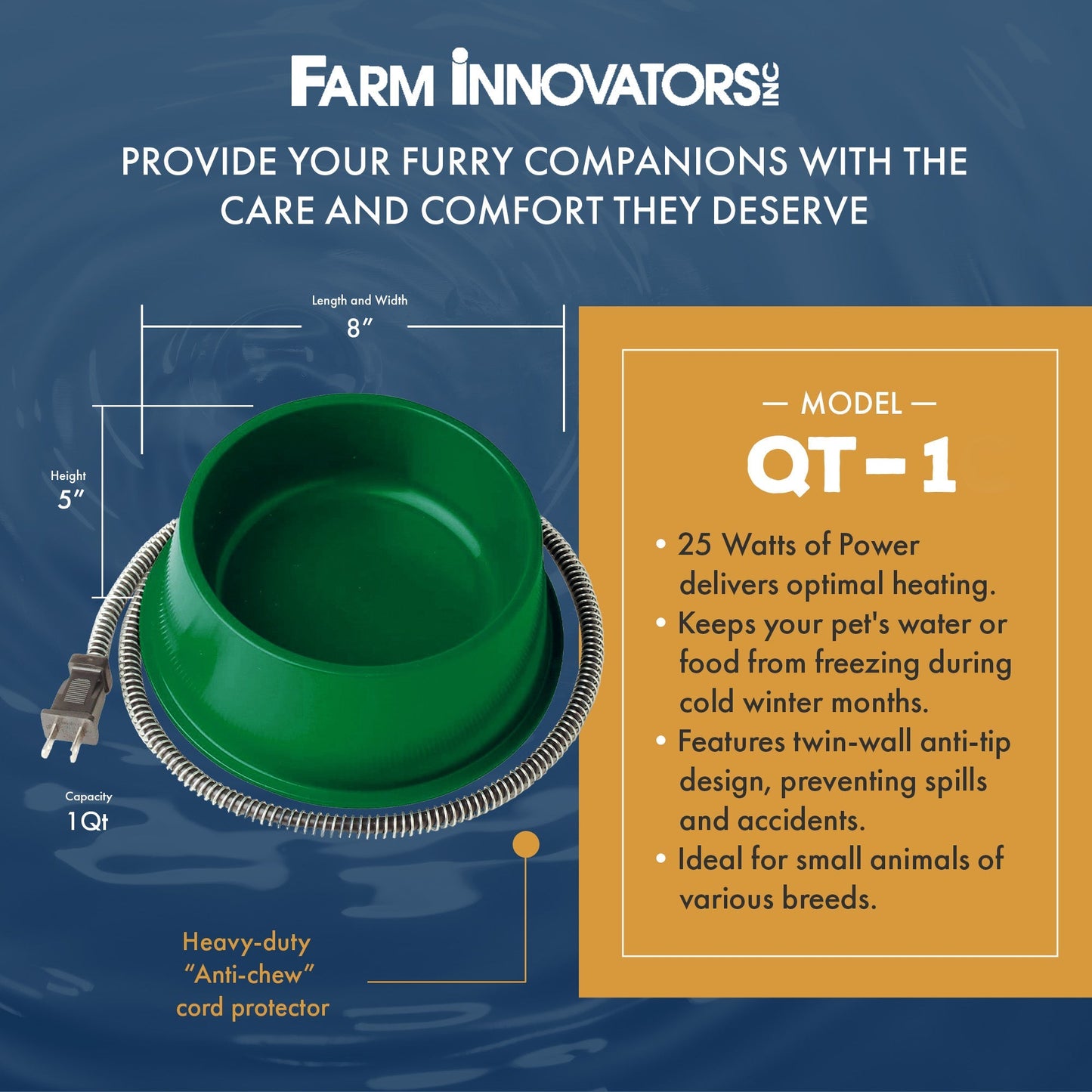 FARM INNOVATORS INC

PROVIDE YOUR FURRY COMPANIONS WITH THE CARE AND COMFORT THEY DESERVE

Length and Width
8″

Height
5″

Capacity
1Qt

Heavy-duty "Anti-chew" cord protector

— MODEL —
QT-1

• 25 Watts of Power delivers optimal heating.
• Keeps your pet's water or food from freezing during cold winter months.
• Features twin-wall anti-tip design, preventing spills and accidents.
• Ideal for small animals of various breeds.