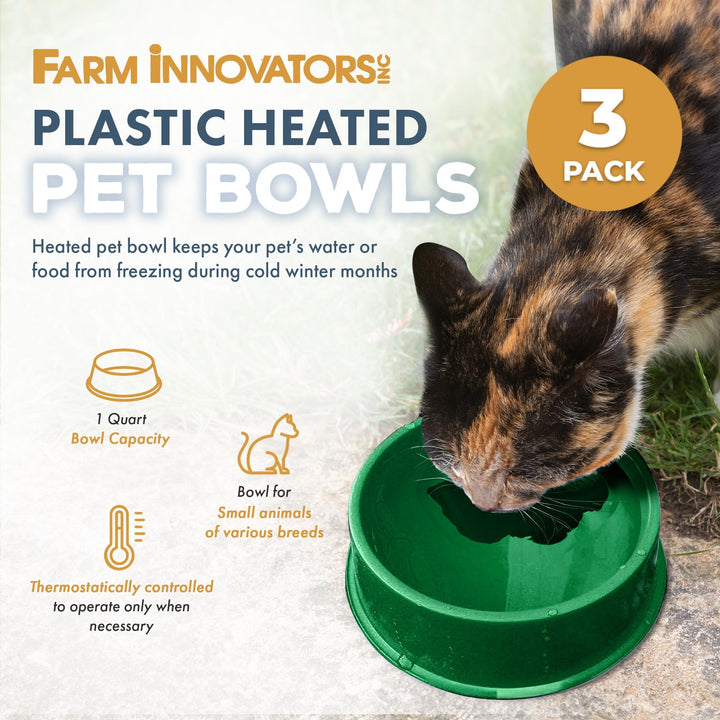 FARM INNOVATORS INC

PLASTIC HEATED
PET BOWLS

3
PACK

Heated pet bowl keeps your pet's water or food from freezing during cold winter months

1 Quart
Bowl Capacity

Bowl for
Small animals of various breeds

Thermostatically controlled to operate only when necessary