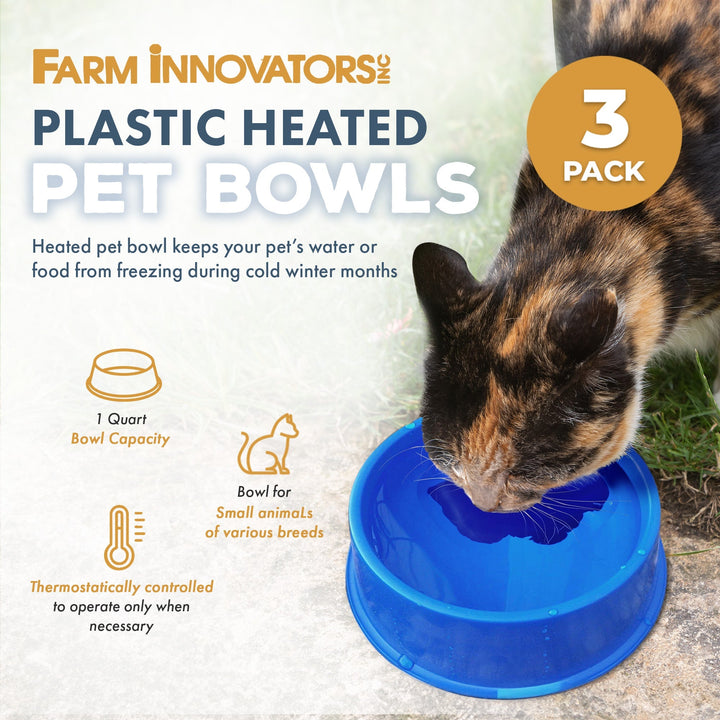 FARM INNOVATORS INC

PLASTIC HEATED
PET BOWLS

3
PACK

Heated pet bowl keeps your pet's water or food from freezing during cold winter months

1 Quart
Bowl Capacity

Bowl for
Small animaLs of various breeds

Thermostatically controlled
to operate only when necessary