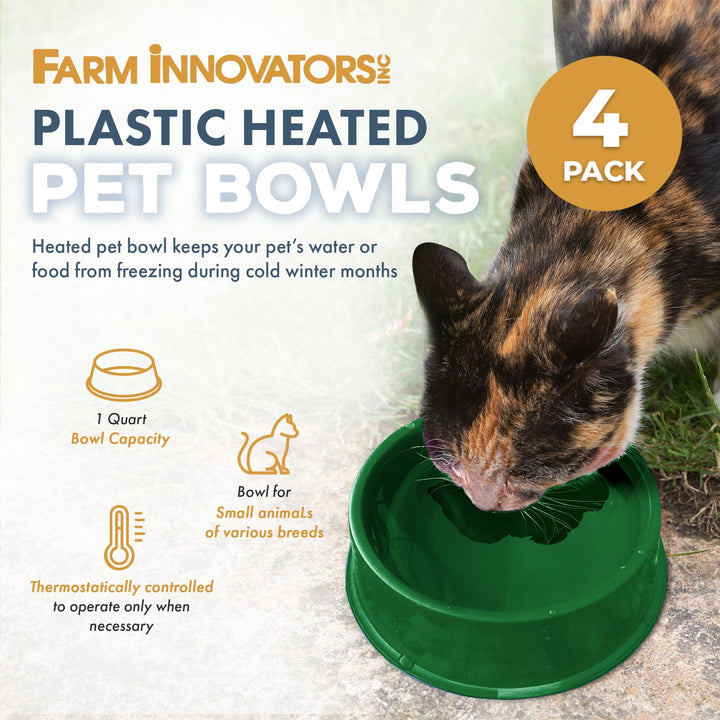 FARM INNOVATORS INC

PLASTIC HEATED
PET BOWLS

4
PACK

Heated pet bowl keeps your pet's water or food from freezing during cold winter months

1 Quart
Bowl Capacity

Bowl for
Small animaLs of various breeds

Thermostatically controlled
to operate only when necessary