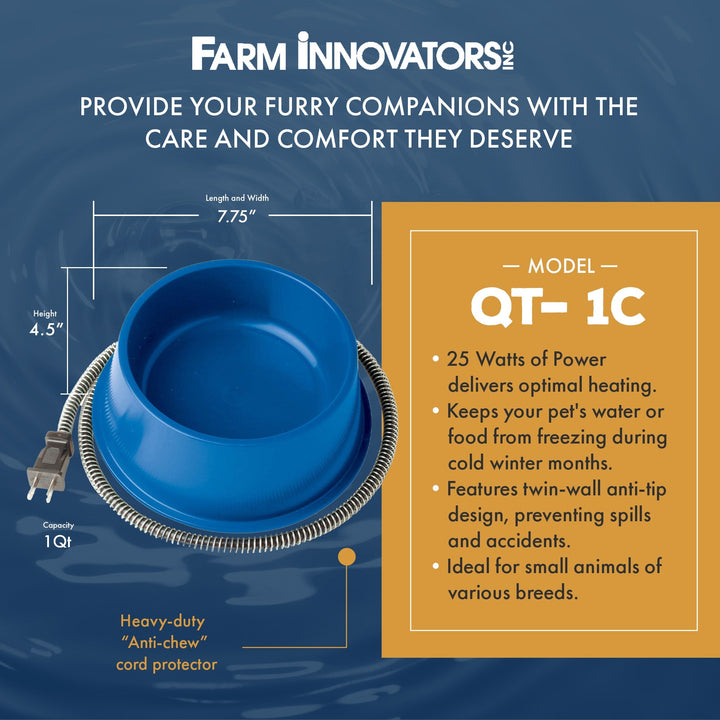 FARM INNOVATORS INC

PROVIDE YOUR FURRY COMPANIONS WITH THE CARE AND COMFORT THEY DESERVE

Length and Width
7.75"

Height
4.5"

Capacity
1Qt

Heavy-duty "Anti-chew" cord protector

— MODEL —
QT- 1C

• 25 Watts of Power delivers optimal heating.
• Keeps your pet's water or food from freezing during cold winter months.
• Features twin-wall anti-tip design, preventing spills and accidents.
• Ideal for small animals of various breeds.