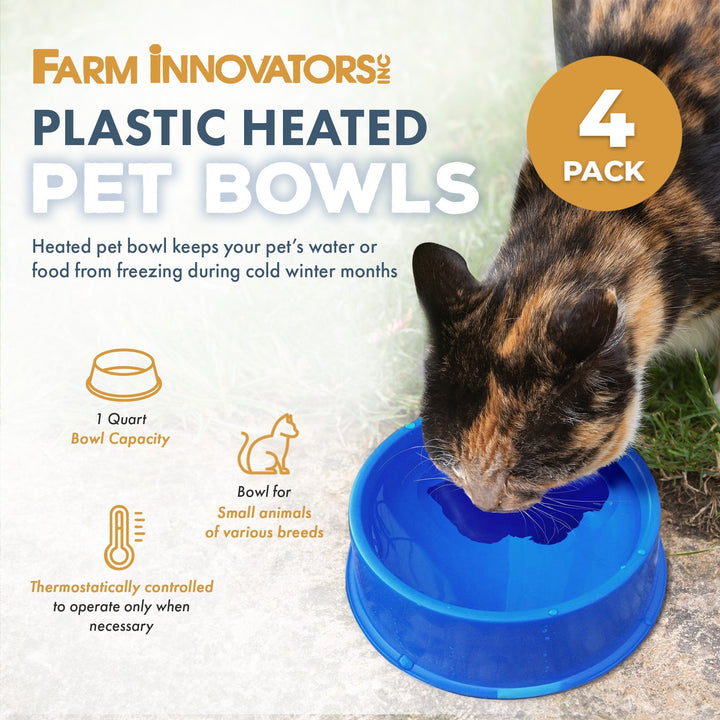 FARM INNOVATORS INC

PLASTIC HEATED
PET BOWLS

4
PACK

Heated pet bowl keeps your pet's water or food from freezing during cold winter months

1 Quart
Bowl Capacity

Bowl for
Small animals of various breeds

Thermostatically controlled
to operate only when necessary