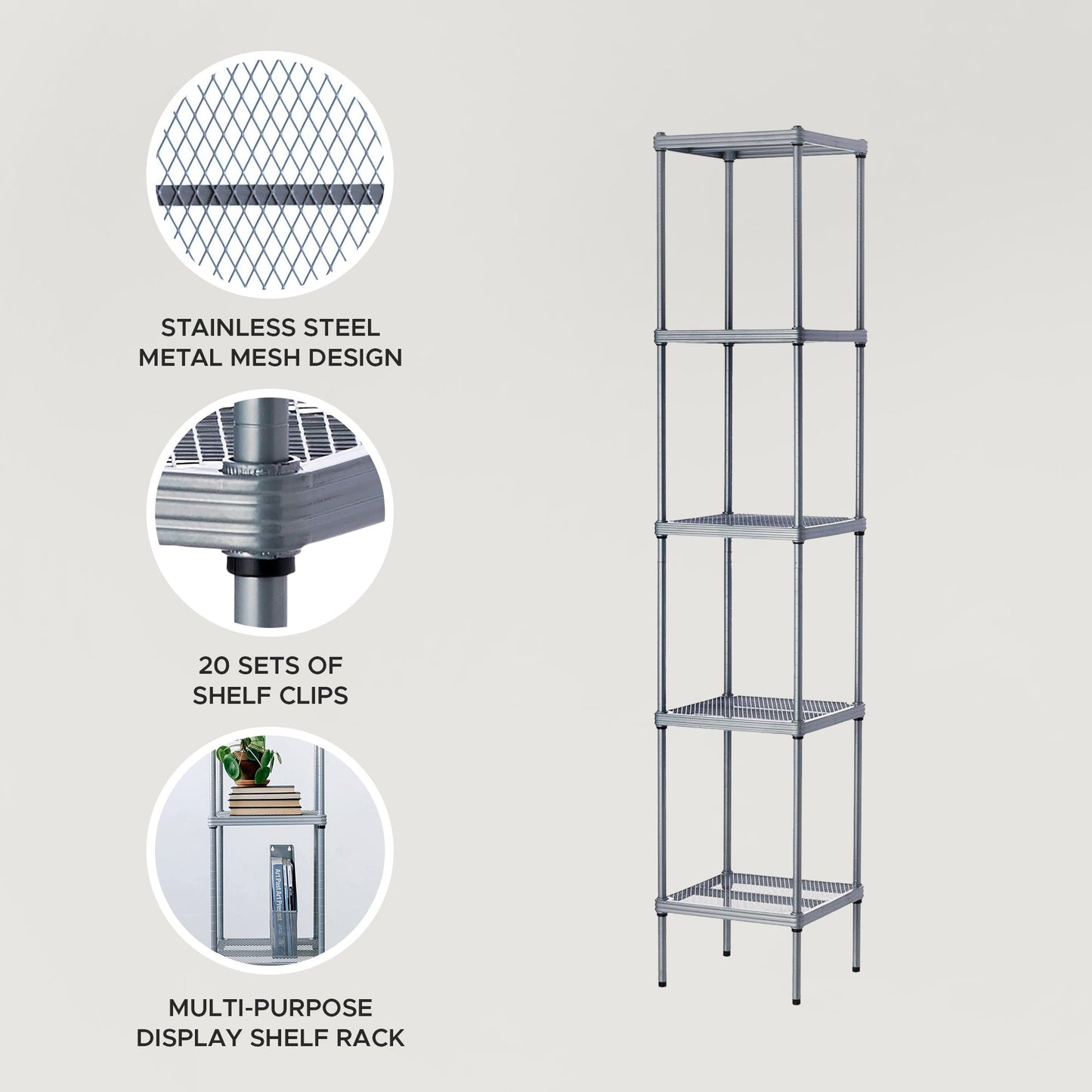 STAINLESS STEEL
METAL MESH DESIGN

20 SETS OF
SHELF CLIPS

Art Past Art Present

MULTI-PURPOSE
DISPLAY SHELF RACK