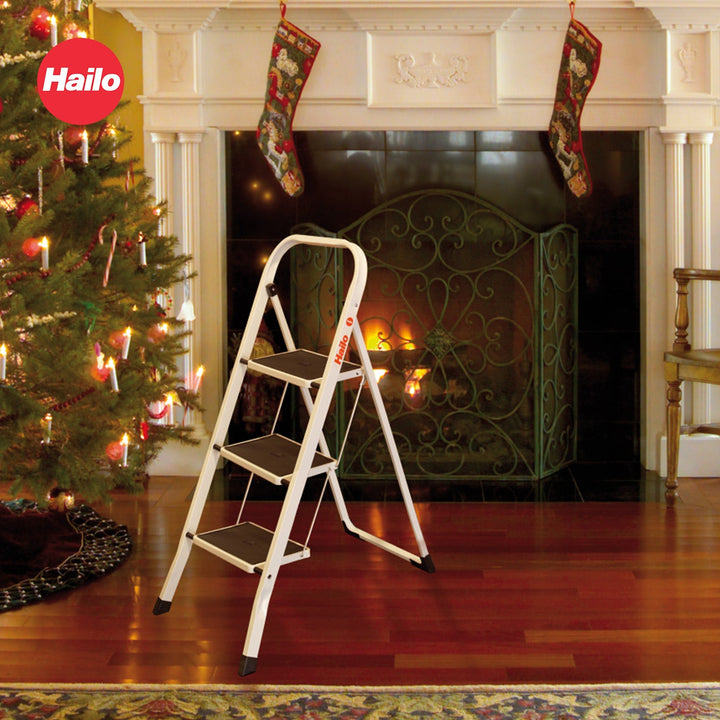 Hailo

Hailo