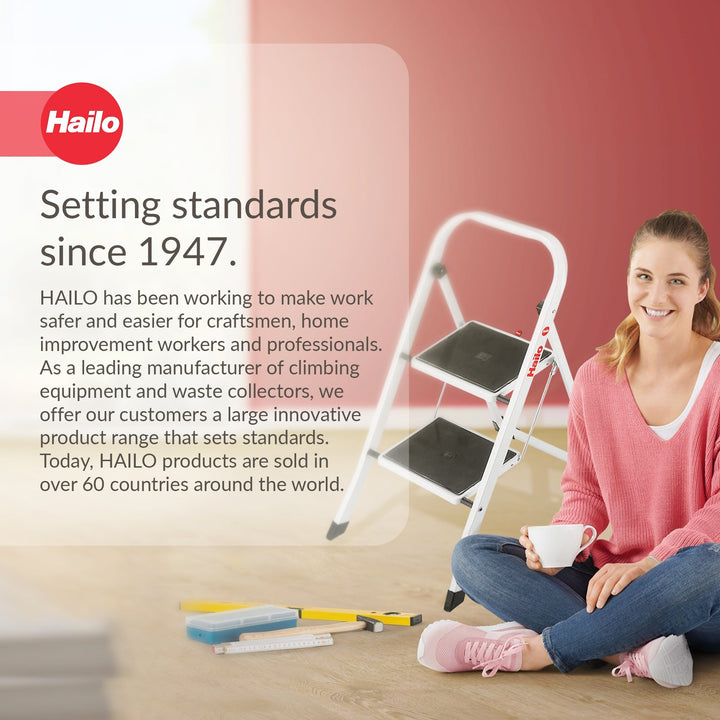 Hailo

Setting standards since 1947.

HAILO has been working to make work safer and easier for craftsmen, home improvement workers and professionals. As a leading manufacturer of climbing equipment and waste collectors, we offer our customers a large innovative product range that sets standards. Today, HAILO products are sold in over 60 countries around the world.

Hailo