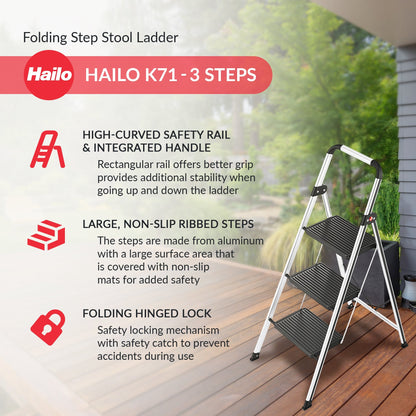 Folding Step Stool Ladder

Hailo

HAILO K71 - 3 STEPS

HIGH-CURVED SAFETY RAIL & INTEGRATED HANDLE

Rectangular rail offers better grip provides additional stability when going up and down the ladder

LARGE, NON-SLIP RIBBED STEPS

The steps are made from aluminum with a large surface area that is covered with non-slip mats for added safety

FOLDING HINGED LOCK

Safety locking mechanism with safety catch to prevent accidents during use