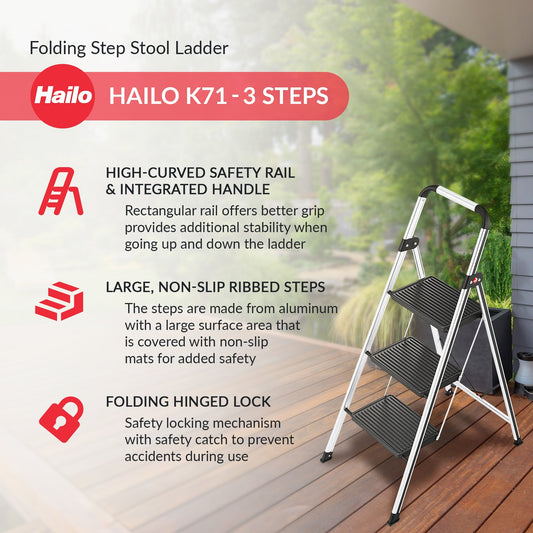 Folding Step Stool Ladder

Hailo

HAILO K71 - 3 STEPS

HIGH-CURVED SAFETY RAIL & INTEGRATED HANDLE

Rectangular rail offers better grip provides additional stability when going up and down the ladder

LARGE, NON-SLIP RIBBED STEPS

The steps are made from aluminum with a large surface area that is covered with non-slip mats for added safety

FOLDING HINGED LOCK

Safety locking mechanism with safety catch to prevent accidents during use