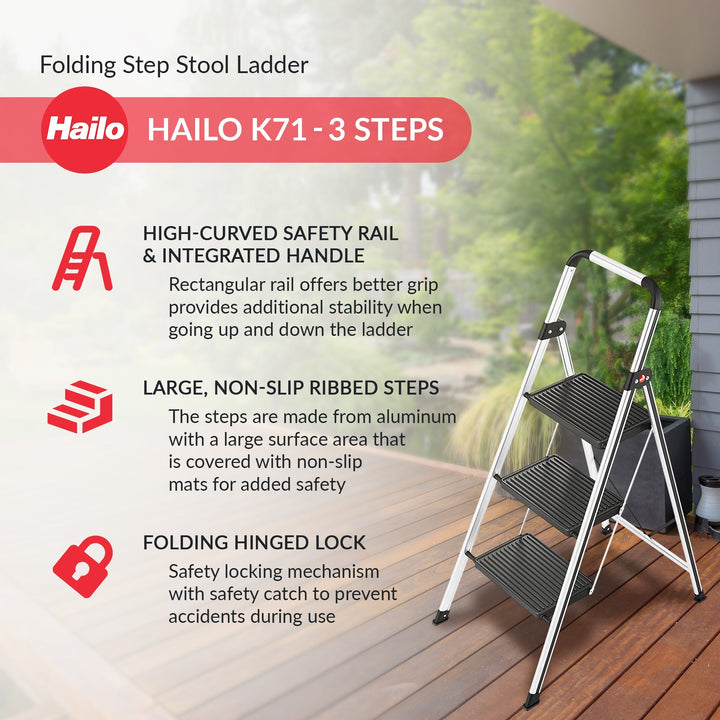 Folding Step Stool Ladder

Hailo

HAILO K71 - 3 STEPS

HIGH-CURVED SAFETY RAIL & INTEGRATED HANDLE

Rectangular rail offers better grip provides additional stability when going up and down the ladder

LARGE, NON-SLIP RIBBED STEPS

The steps are made from aluminum with a large surface area that is covered with non-slip mats for added safety

FOLDING HINGED LOCK

Safety locking mechanism with safety catch to prevent accidents during use