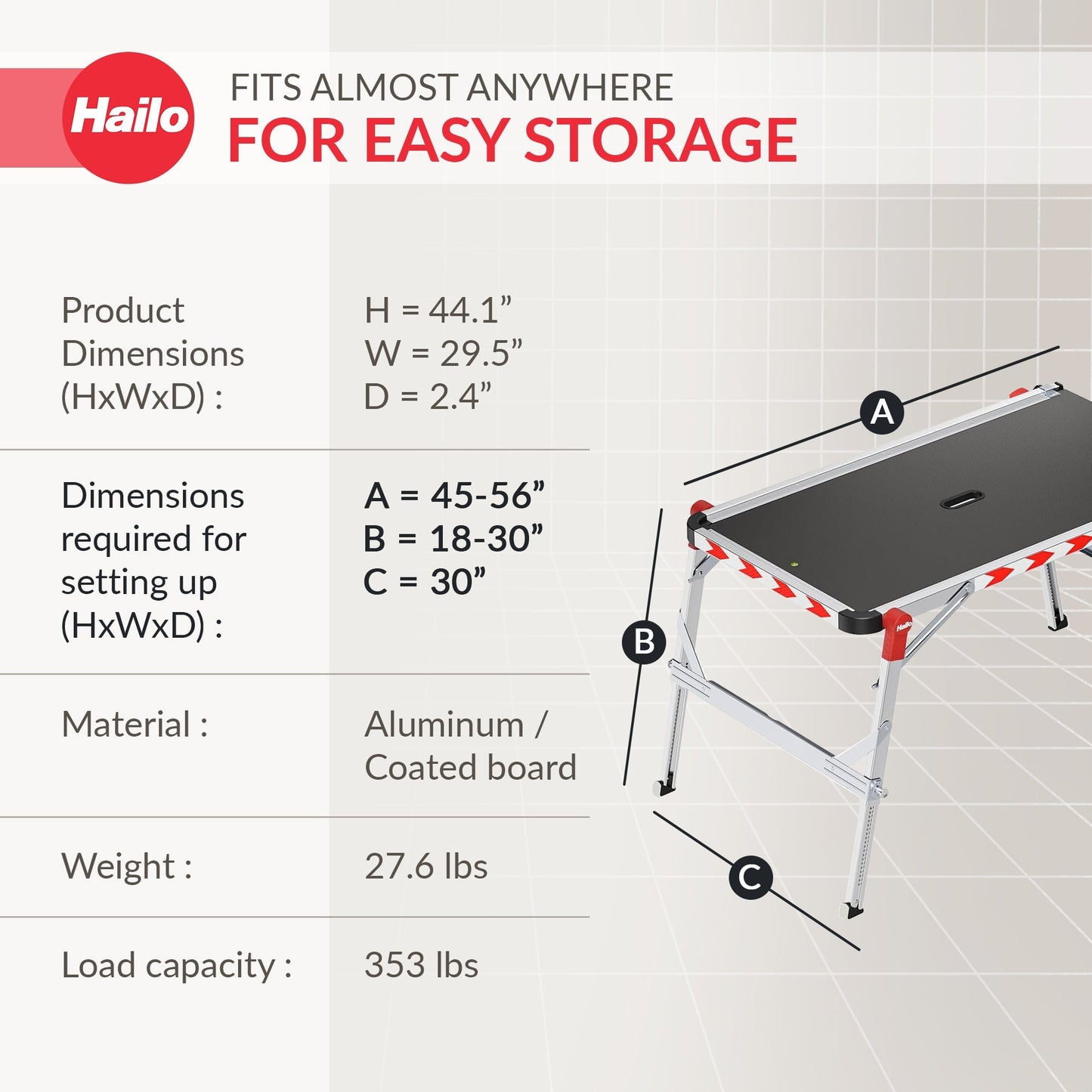 Hailo

FITS ALMOST ANYWHERE
FOR EASY STORAGE

| | |
|---|---|
| Product Dimensions (HxWxD) : | H = 44.1” W = 29.5” D = 2.4” |
| Dimensions required for setting up (HxWxD) : | A = 45-56” B = 18-30” C = 30” |
| Material : | Aluminum / Coated board |
| Weight : | 27.6 lbs |
| Load capacity : | 353 lbs |

A

B

C

Hailo