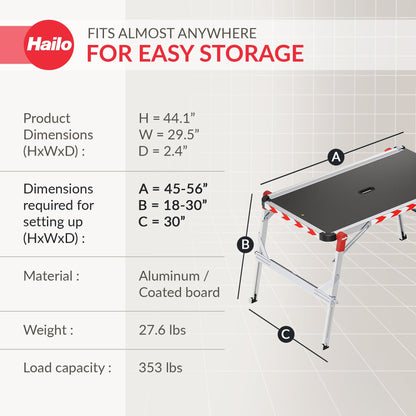 Hailo

FITS ALMOST ANYWHERE
FOR EASY STORAGE

| | |
|---|---|
| Product Dimensions (HxWxD) : | H = 44.1” W = 29.5” D = 2.4” |
| Dimensions required for setting up (HxWxD) : | A = 45-56” B = 18-30” C = 30” |
| Material : | Aluminum / Coated board |
| Weight : | 27.6 lbs |
| Load capacity : | 353 lbs |

A

B

C