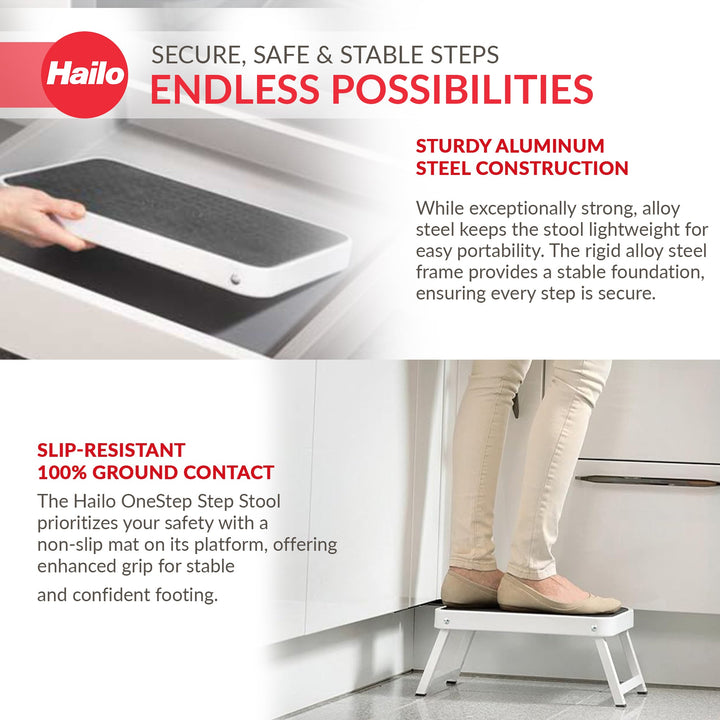 Hailo

SECURE, SAFE & STABLE STEPS
ENDLESS POSSIBILITIES

STURDY ALUMINUM
STEEL CONSTRUCTION

While exceptionally strong, alloy steel keeps the stool lightweight for easy portability. The rigid alloy steel frame provides a stable foundation, ensuring every step is secure.

SLIP-RESISTANT
100% GROUND CONTACT

The Hailo OneStep Step Stool prioritizes your safety with a non-slip mat on its platform, offering enhanced grip for stable

and confident footing.