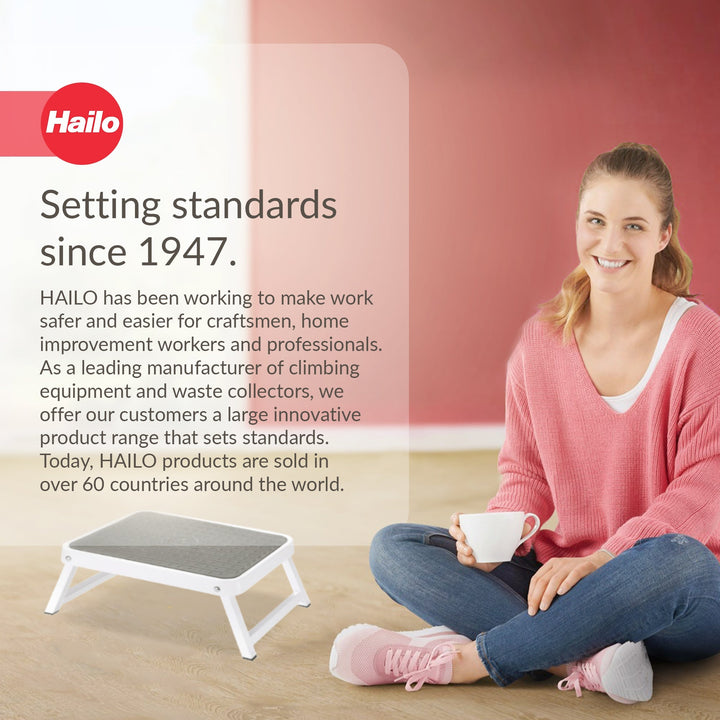 Hailo

Setting standards since 1947.

HAILO has been working to make work safer and easier for craftsmen, home improvement workers and professionals. As a leading manufacturer of climbing equipment and waste collectors, we offer our customers a large innovative product range that sets standards. Today, HAILO products are sold in over 60 countries around the world.