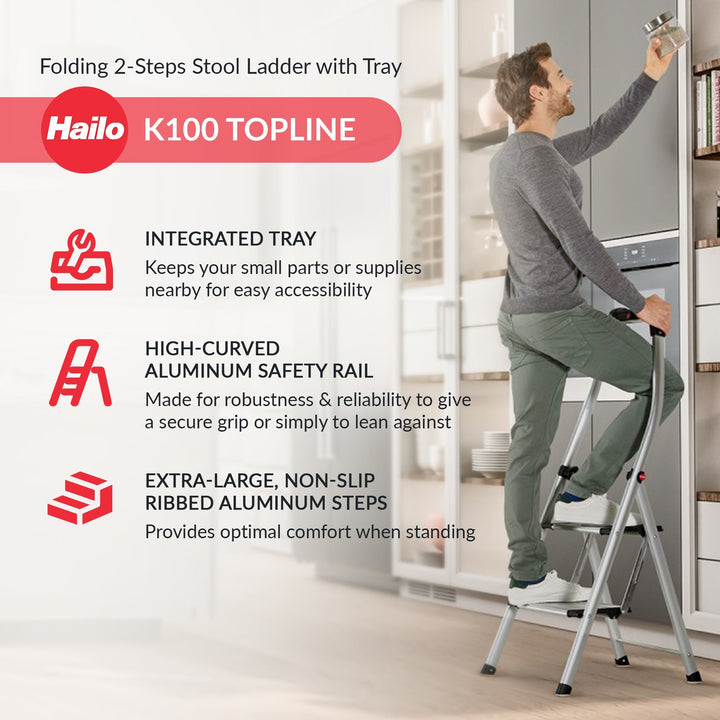 Folding 2-Steps Stool Ladder with Tray

Hailo K100 TOPLINE

INTEGRATED TRAY
Keeps your small parts or supplies nearby for easy accessibility

HIGH-CURVED
ALUMINUM SAFETY RAIL
Made for robustness & reliability to give a secure grip or simply to lean against

EXTRA-LARGE, NON-SLIP
RIBBED ALUMINUM STEPS
Provides optimal comfort when standing