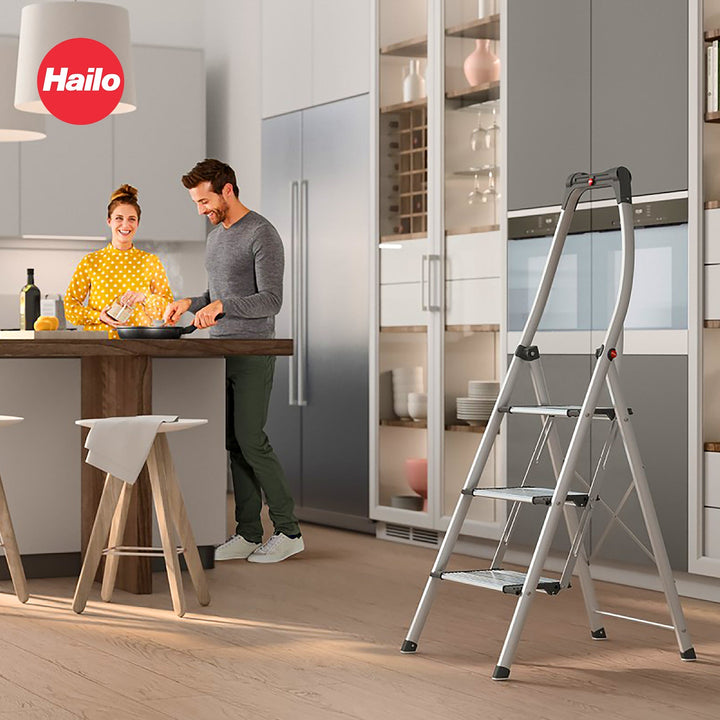 Hailo