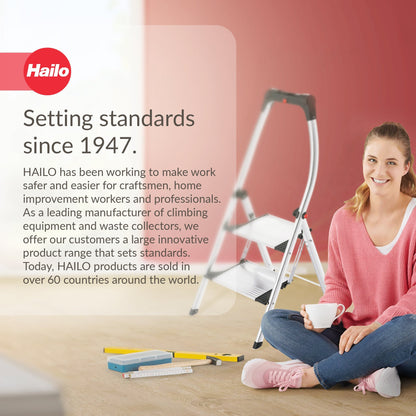 Hailo

Setting standards since 1947.

HAILO has been working to make work safer and easier for craftsmen, home improvement workers and professionals. As a leading manufacturer of climbing equipment and waste collectors, we offer our customers a large innovative product range that sets standards. Today, HAILO products are sold in over 60 countries around the world.