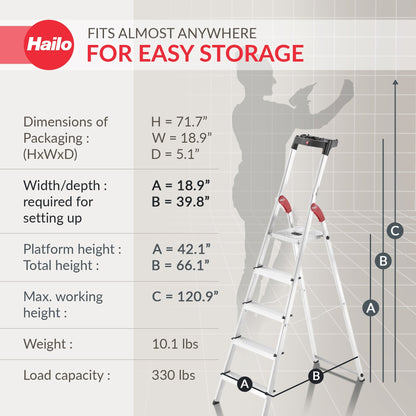 Hailo

FITS ALMOST ANYWHERE
FOR EASY STORAGE

| | |
|---|---|
| Dimensions of Packaging : (HxWxD) | H = 71.7” W = 18.9” D = 5.1” |
| Width/depth : required for setting up | A = 18.9” B = 39.8” |
| Platform height : Total height : | A = 42.1” B = 66.1” |
| Max. working height : | C = 120.9” |
| Weight : | 10.1 lbs |
| Load capacity : | 330 lbs |

C
B
A
A
B