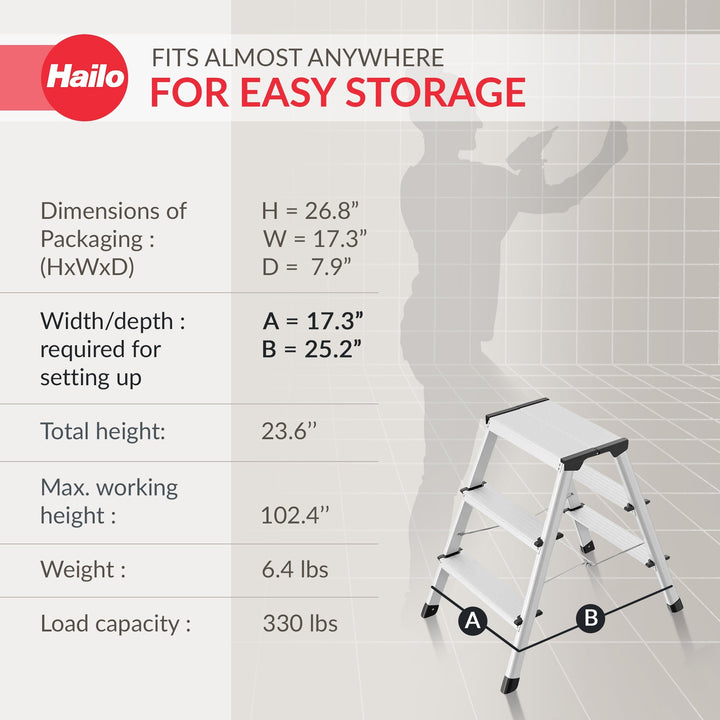 Hailo

FITS ALMOST ANYWHERE
FOR EASY STORAGE

| | |
|---|---|
| Dimensions of Packaging : (HxWxD) | H = 26.8” W = 17.3” D = 7.9” |
| Width/depth : required for setting up | A = 17.3” B = 25.2” |
| Total height: | 23.6’’ |
| Max. working height : | 102.4’’ |
| Weight : | 6.4 lbs |
| Load capacity : | 330 lbs |

A
B