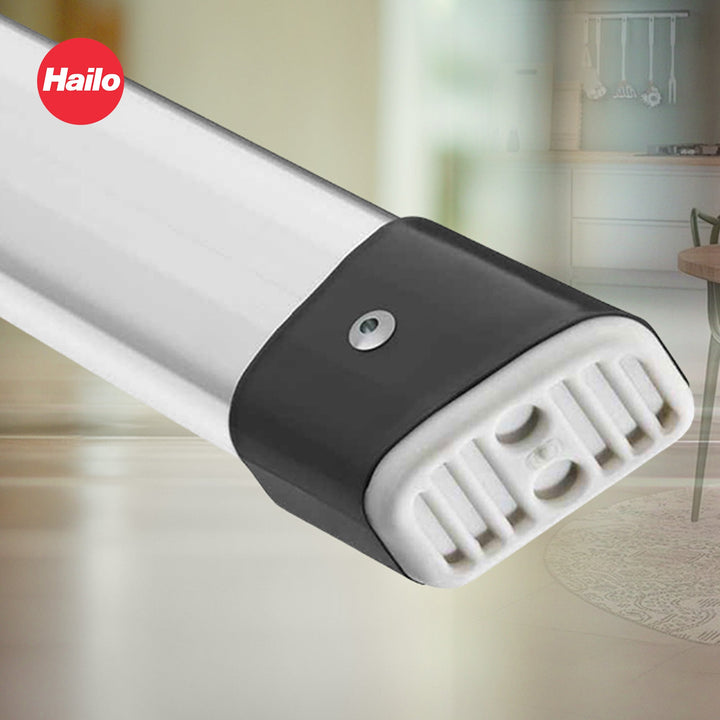 Hailo