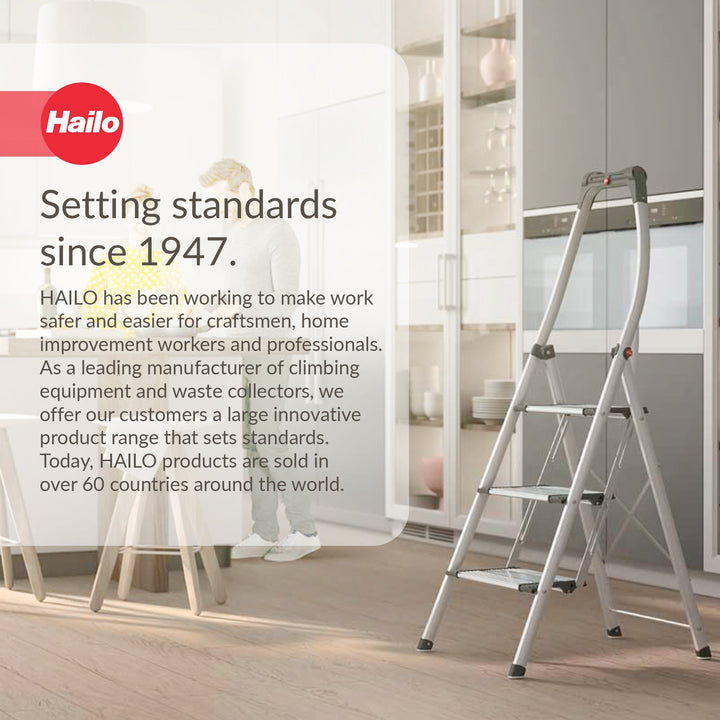 Hailo

Setting standards since 1947.

HAILO has been working to make work safer and easier for craftsmen, home improvement workers and professionals. As a leading manufacturer of climbing equipment and waste collectors, we offer our customers a large innovative product range that sets standards. Today, HAILO products are sold in over 60 countries around the world.