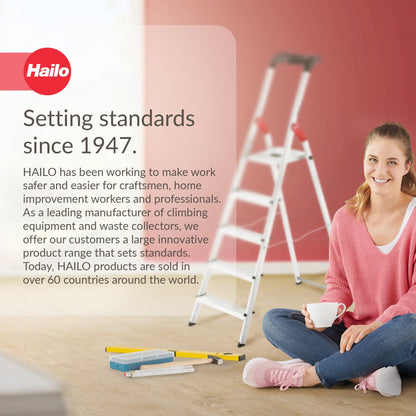 Hailo

Setting standards since 1947.

HAILO has been working to make work safer and easier for craftsmen, home improvement workers and professionals. As a leading manufacturer of climbing equipment and waste collectors, we offer our customers a large innovative product range that sets standards. Today, HAILO products are sold in over 60 countries around the world.