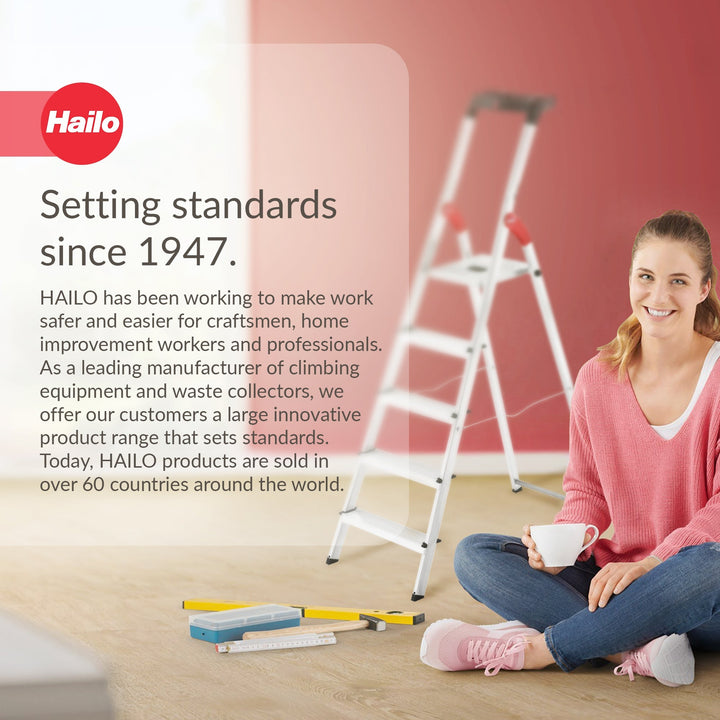 Hailo

Setting standards since 1947.

HAILO has been working to make work safer and easier for craftsmen, home improvement workers and professionals. As a leading manufacturer of climbing equipment and waste collectors, we offer our customers a large innovative product range that sets standards. Today, HAILO products are sold in over 60 countries around the world.