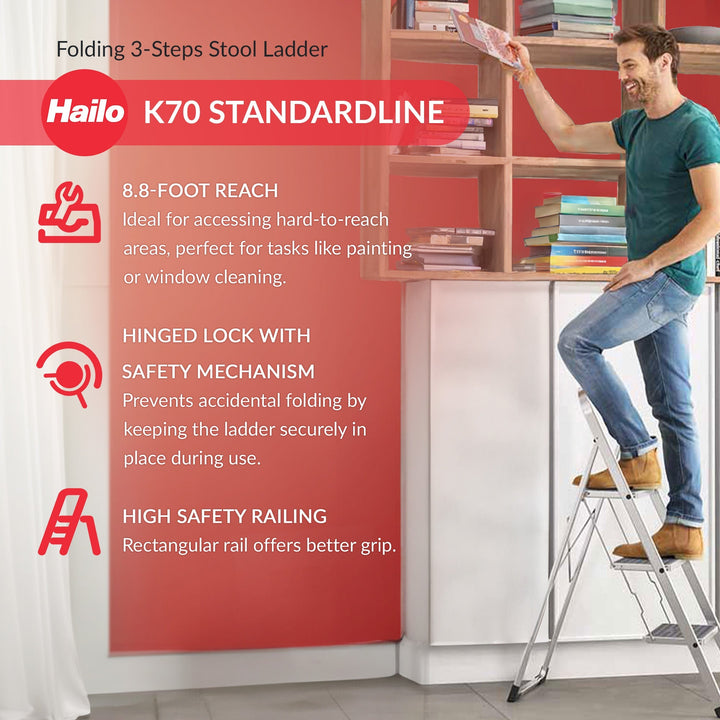 Folding 3-Steps Stool Ladder

Hailo K70 STANDARDLINE

8.8-FOOT REACH
Ideal for accessing hard-to-reach areas, perfect for tasks like painting or window cleaning.

HINGED LOCK WITH SAFETY MECHANISM
Prevents accidental folding by keeping the ladder securely in place during use.

HIGH SAFETY RAILING
Rectangular rail offers better grip.