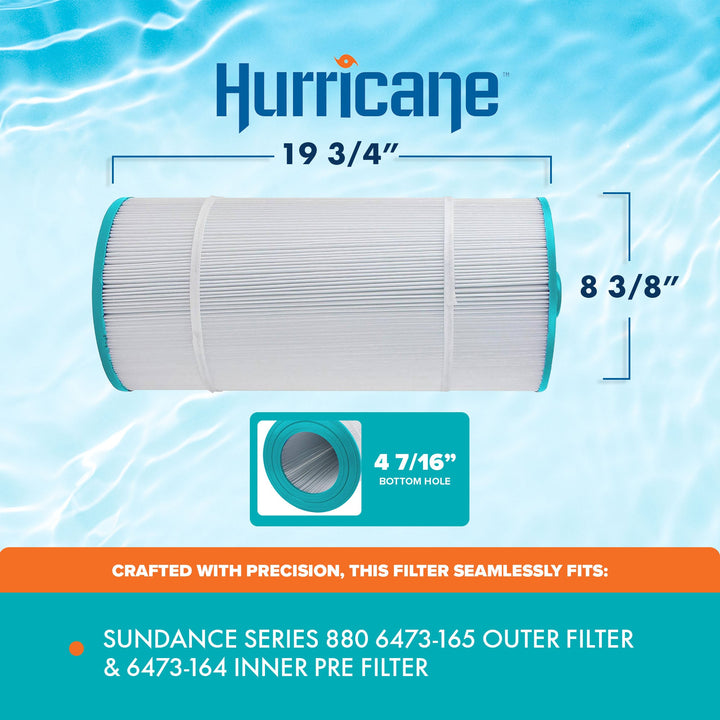 Hurricane™

19 3/4"

8 3/8"

4 7/16"
BOTTOM HOLE

CRAFTED WITH PRECISION, THIS FILTER SEAMLESSLY FITS:

SUNDANCE SERIES 880 6473-165 OUTER FILTER & 6473-164 INNER PRE FILTER